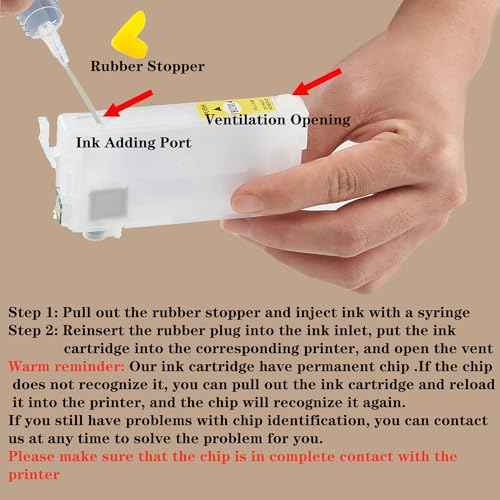 Rubber Stopper

Ventilation Opening

Ink Adding Port

Step 1: Pull out the rubber stopper and inject ink with a syringe
Step 2: Reinsert the rubber plug into the ink inlet, put the ink cartridge into the corresponding printer, and open the vent
Warm reminder: Our ink cartridge have permanent chip .If the chip does not recognize it, you can pull out the ink cartridge and reload it into the printer, and the chip will recognize it again.
If you still have problems with chip identification, you can contact us at any time to solve the problem for you.
Please make sure that the chip is in complete contact with the printer