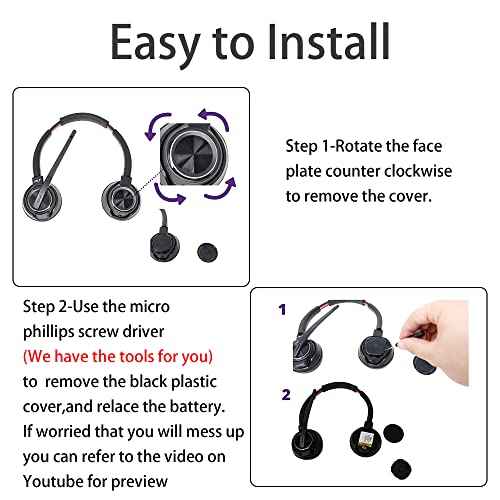 Easy to Install

Step 1-Rotate the face plate counter clockwise to remove the cover.

Step 2-Use the micro phillips screw driver (We have the tools for you) to remove the black plastic cover,and relace the battery. If worried that you will mess up you can refer to the video on Youtube for preview

1

2