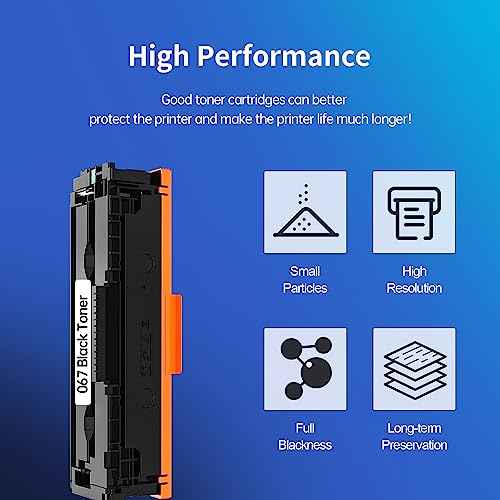 High Performance

Good toner cartridges can better protect the printer and make the printer life much longer!

067 Black Toner

Small Particles

High Resolution

Full Blackness

Long-term Preservation