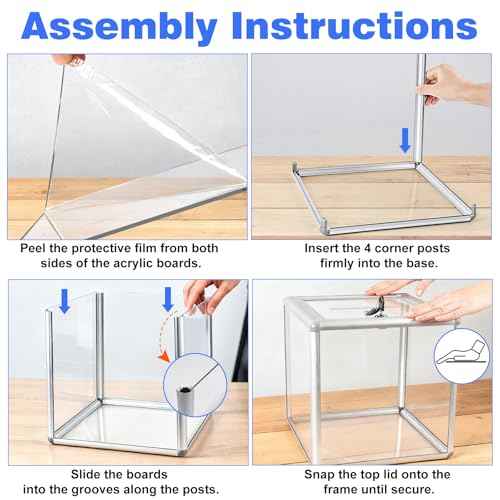 Assembly Instructions

Peel the protective film from both sides of the acrylic boards.

Insert the 4 corner posts firmly into the base.

Slide the boards into the grooves along the posts.

Snap the top lid onto the frame until secure.