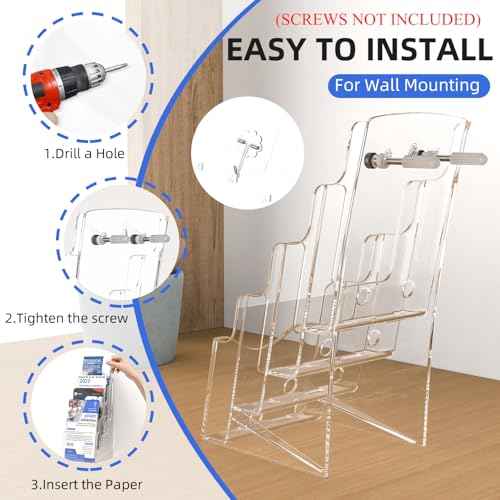 (SCREWS NOT INCLUDED)
EASY TO INSTALL
For Wall Mounting

1.Drill a Hole

2.Tighten the screw

3.Insert the Paper