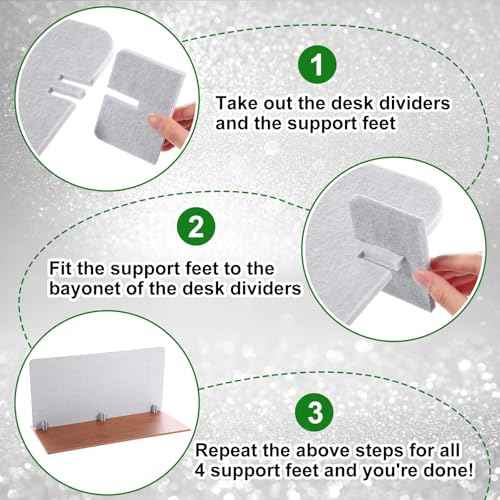 1

Take out the desk dividers and the support feet

2

Fit the support feet to the bayonet of the desk dividers

3

Repeat the above steps for all 4 support feet and you're done!