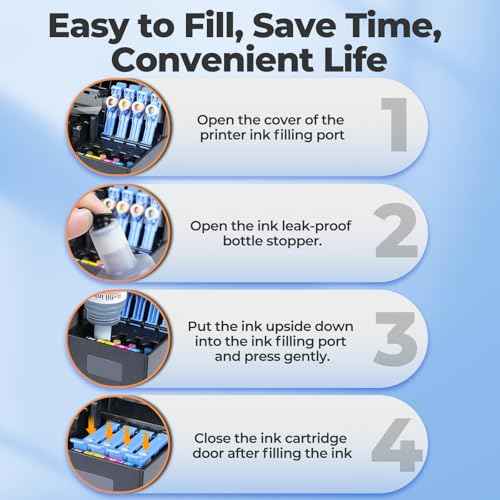 Easy to Fill, Save Time, Convenient Life

Open the cover of the printer ink filling port

1

Open the ink leak-proof bottle stopper.

2

Put the ink upside down into the ink filling port and press gently.

3

Close the ink cartridge door after filling the ink

4