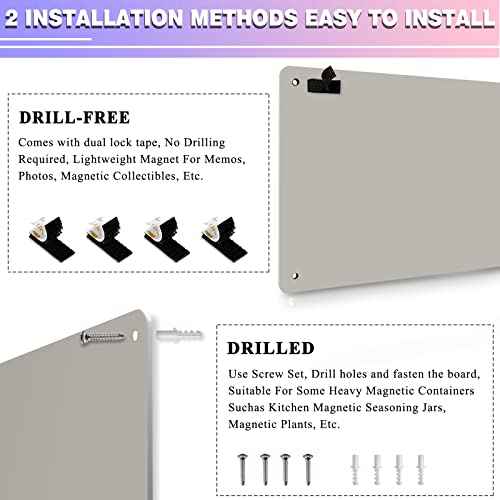 2 INSTALLATION METHODS EASY TO INSTALL

DRILL-FREE

Comes with dual lock tape, No Drilling Required, Lightweight Magnet For Memos, Photos, Magnetic Collectibles, Etc.

DRILLED

Use Screw Set, Drill holes and fasten the board, Suitable For Some Heavy Magnetic Containers Suchas Kitchen Magnetic Seasoning Jars, Magnetic Plants, Etc.