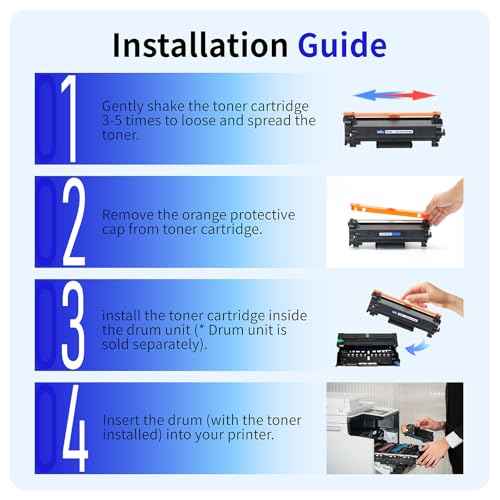 Installation Guide

1

Gently shake the toner cartridge 3-5 times to loose and spread the toner.

2

Remove the orange protective cap from toner cartridge.

3

install the toner cartridge inside the drum unit (* Drum unit is sold separately).

4

Insert the drum (with the toner installed) into your printer.