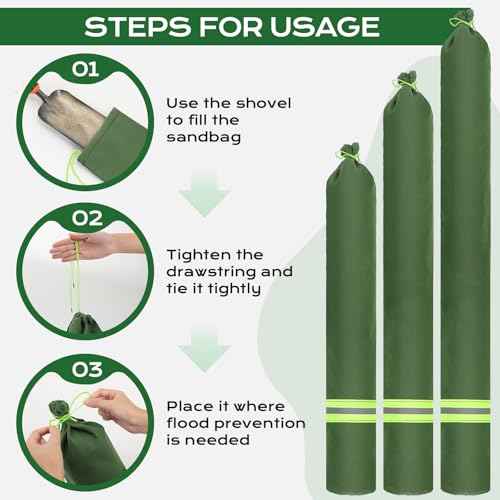 STEPS FOR USAGE

01

Use the shovel to fill the sandbag

02

Tighten the drawstring and tie it tightly

03

Place it where flood prevention is needed