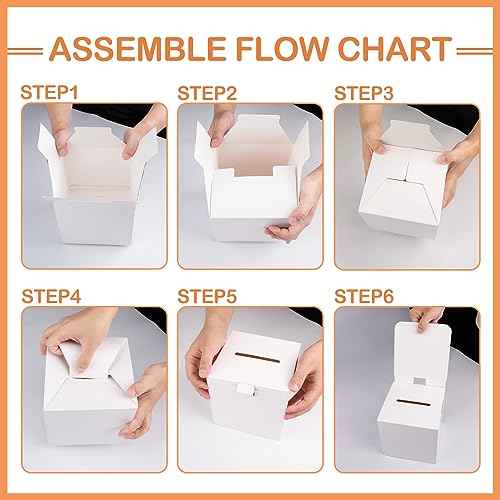 ASSEMBLE FLOW CHART

STEP1

STEP2

STEP3

STEP4

STEP5

STEP6