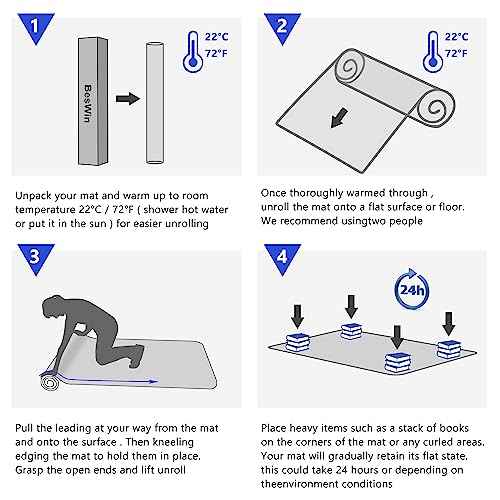 1

BesWin

22°C
72°F

Unpack your mat and warm up to room temperature 22°C / 72°F ( shower hot water or put it in the sun ) for easier unrolling

2

22°C
72°F

Once thoroughly warmed through , unroll the mat onto a flat surface or floor. We recommend usingtwo people

3

Pull the leading at your way from the mat and onto the surface . Then kneeling edging the mat to hold them in place. Grasp the open ends and lift unroll

4

24h

Place heavy items such as a stack of books on the corners of the mat or any curled areas. Your mat will gradually retain its flat state, this could take 24 hours or depending on theenvironment conditions