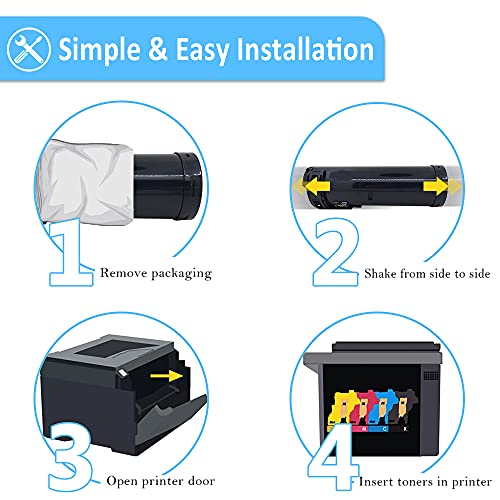 Simple & Easy Installation

1 Remove packaging

2 Shake from side to side

3 Open printer door

M C K

4 Insert toners in printer