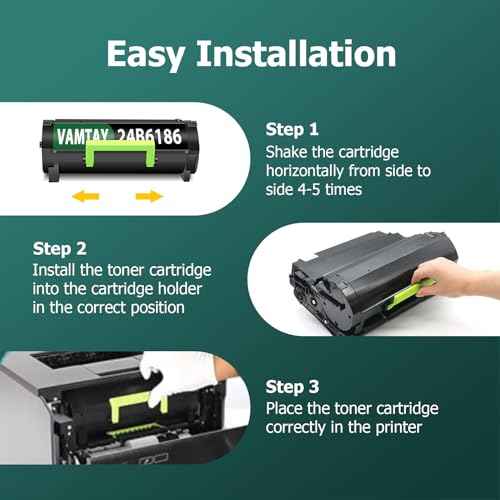 Easy Installation

VAMTAY 24B6186

Step 1
Shake the cartridge horizontally from side to side 4-5 times

Step 2
Install the toner cartridge into the cartridge holder in the correct position

Step 3
Place the toner cartridge correctly in the printer