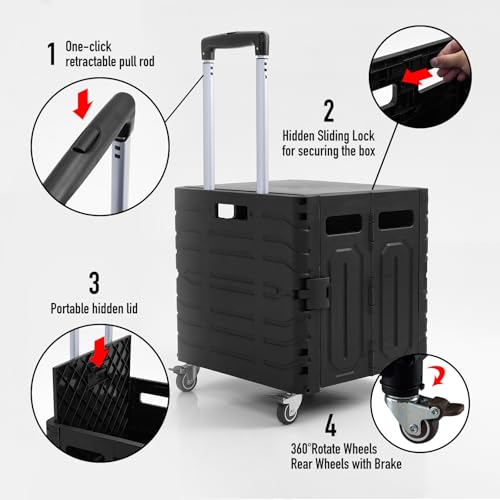 1 One-click retractable pull rod

2 Hidden Sliding Lock for securing the box

3 Portable hidden lid

4 360°Rotate Wheels Rear Wheels with Brake