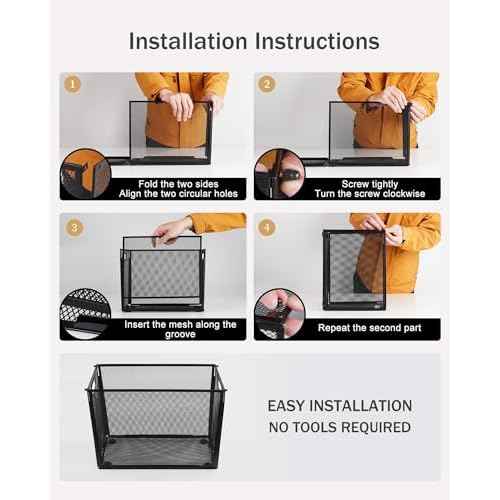 Installation Instructions

1

Fold the two sides
Align the two circular holes

2

Screw tightly
Turn the screw clockwise

3

Insert the mesh along the groove

4

Repeat the second part

EASY INSTALLATION
NO TOOLS REQUIRED