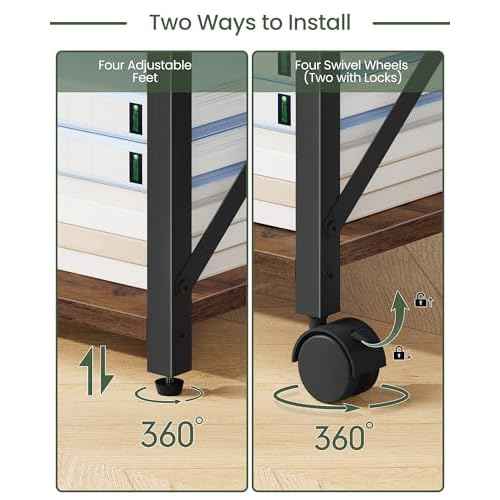 Two Ways to Install

Four Adjustable Feet

360°

Four Swivel Wheels (Two with Locks)

360°