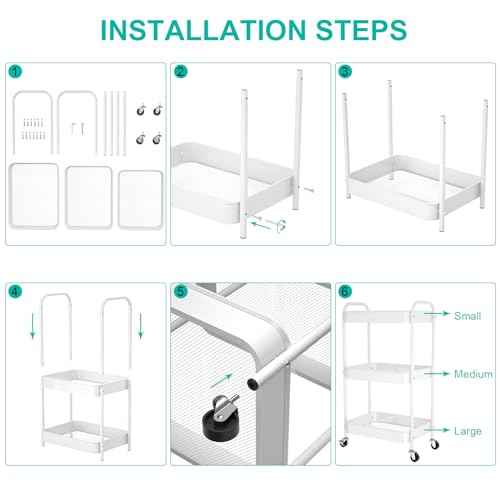 INSTALLATION STEPS

1

2

3

4

5

6

Small

Medium

Large