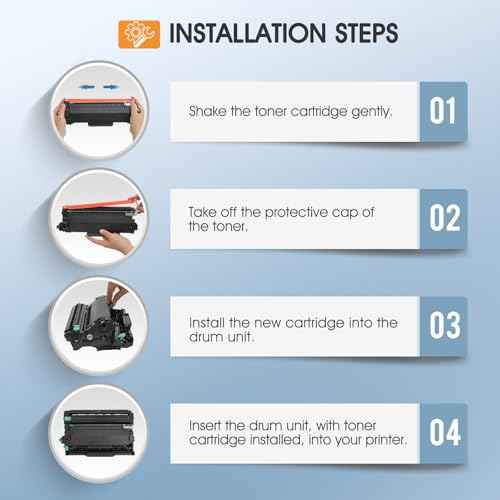 INSTALLATION STEPS

Shake the toner cartridge gently.

01

Take off the protective cap of the toner.

02

Install the new cartridge into the drum unit.

03

Insert the drum unit, with toner cartridge installed, into your printer.

04