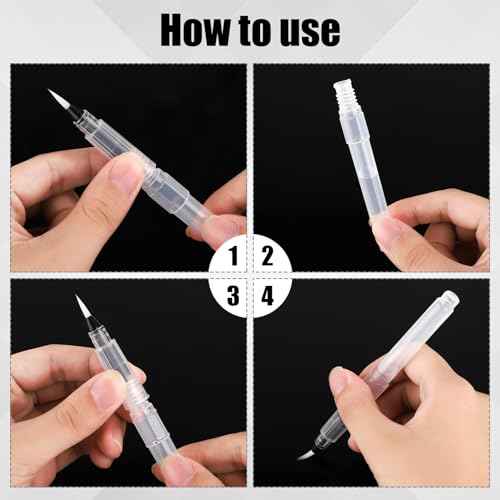 How to use

1 2
3 4