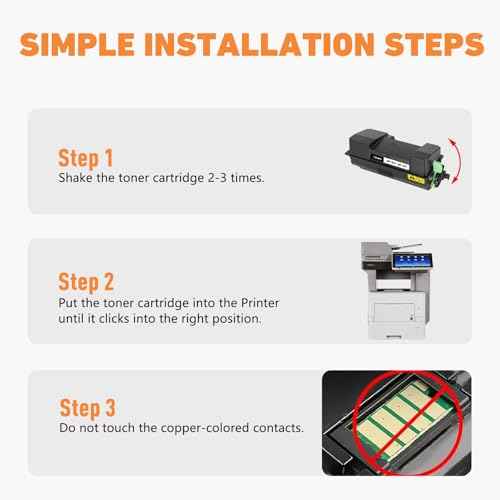 SIMPLE INSTALLATION STEPS

Step 1
Shake the toner cartridge 2-3 times.

Step 2
Put the toner cartridge into the Printer until it clicks into the right position.

Step 3
Do not touch the copper-colored contacts.