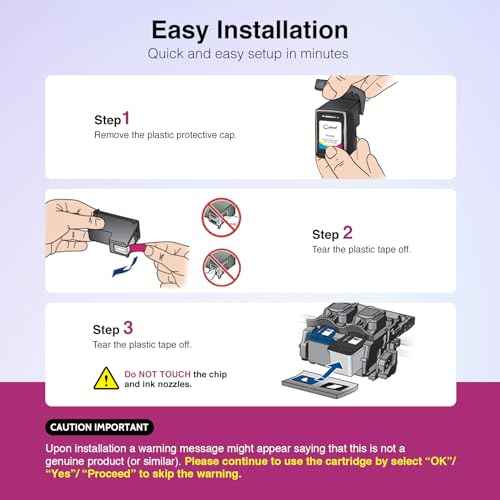 Easy Installation
Quick and easy setup in minutes

Step 1
Remove the plastic protective cap.

Step 2
Tear the plastic tape off.

Step 3
Tear the plastic tape off.

Do NOT TOUCH the chip and ink nozzles.

CAUTION IMPORTANT
Upon installation a warning message might appear saying that this is not a genuine product (or similar). Please continue to use the cartridge by select "OK"/ "Yes"/ "Proceed" to skip the warning.