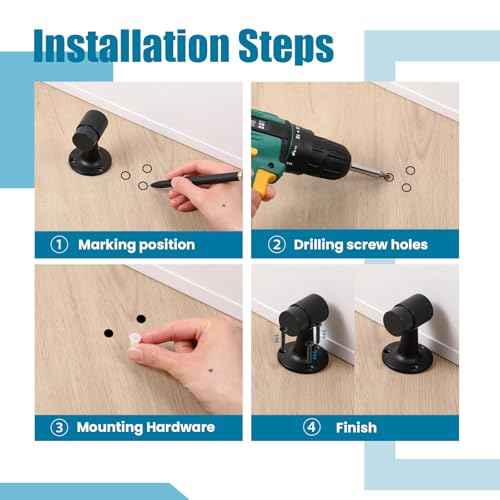 Installation Steps

① Marking position

② Drilling screw holes

③ Mounting Hardware

④ Finish