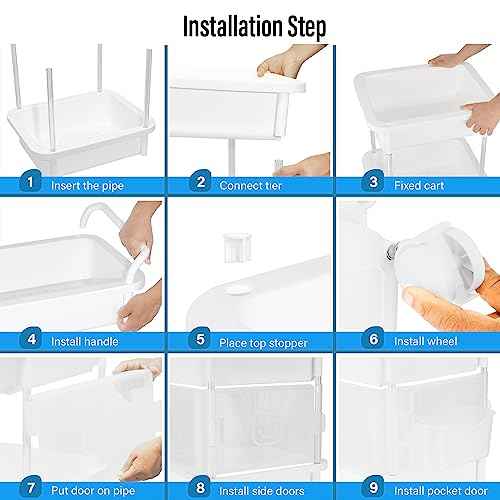 Installation Step

1 Insert the pipe

2 Connect tier

3 Fixed cart

4 Install handle

5 Place top stopper

6 Install wheel

7 Put door on pipe

8 Install side doors

9 Install pocket door