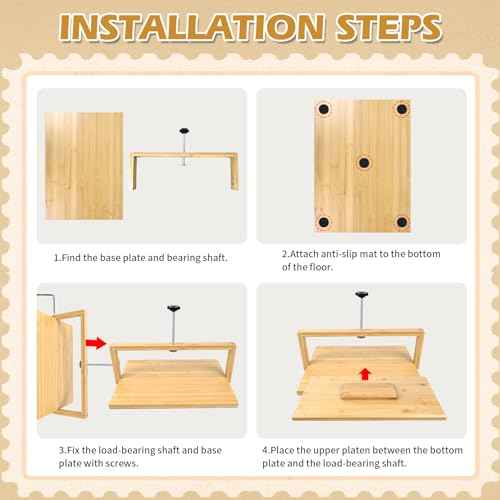 INSTALLATION STEPS

1.Find the base plate and bearing shaft.

2.Attach anti-slip mat to the bottom of the floor.

3.Fix the load-bearing shaft and base plate with screws.

4.Place the upper platen between the bottom plate and the load-bearing shaft.