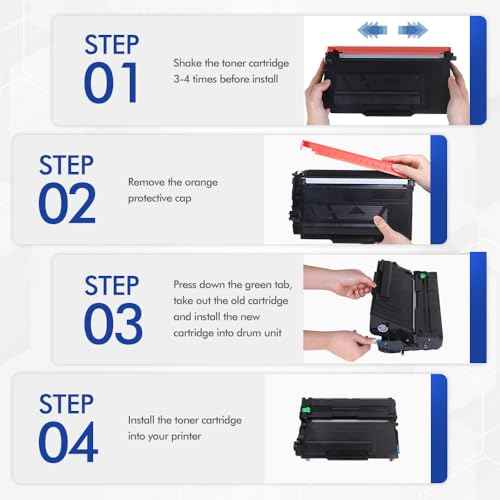 STEP
01

Shake the toner cartridge 3-4 times before install

STEP
02

Remove the orange protective cap

STEP
03

Press down the green tab, take out the old cartridge and install the new cartridge into drum unit

STEP
04

Install the toner cartridge into your printer