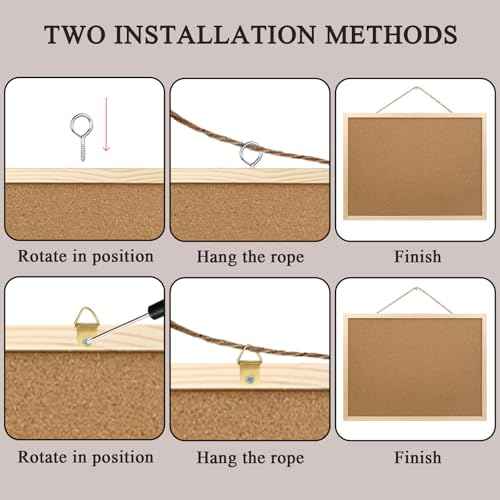 TWO INSTALLATION METHODS

Rotate in position

Hang the rope

Finish

Rotate in position

Hang the rope

Finish