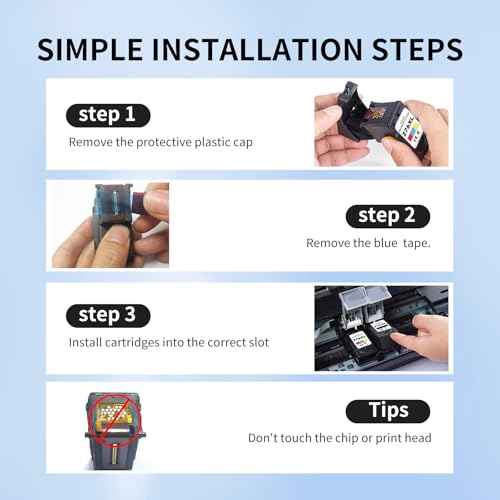 SIMPLE INSTALLATION STEPS

step 1

Remove the protective plastic cap

step 2

Remove the blue tape.

step 3

Install cartridges into the correct slot

Tips

Don't touch the chip or print head