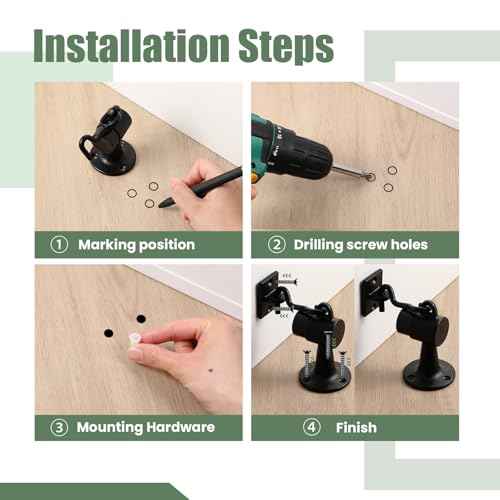 Installation Steps

① Marking position

② Drilling screw holes

③ Mounting Hardware

④ Finish