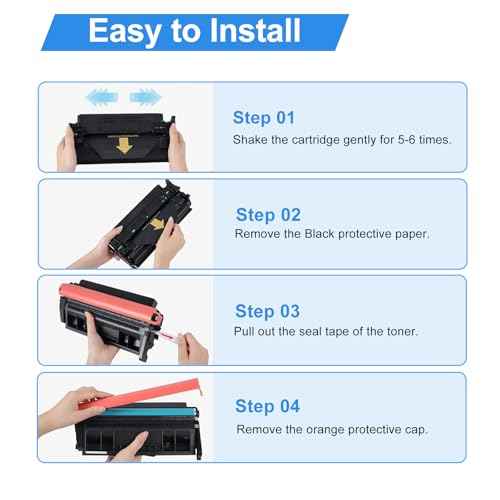 Easy to Install

Step 01
Shake the cartridge gently for 5-6 times.

Step 02
Remove the Black protective paper.

Step 03
Pull out the seal tape of the toner.

Step 04
Remove the orange protective cap.