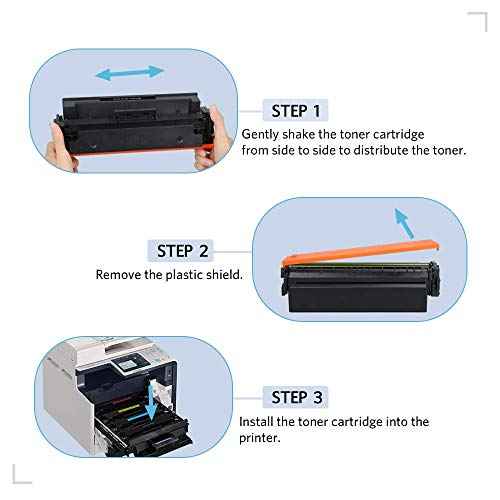 STEP 1
Gently shake the toner cartridge from side to side to distribute the toner.

STEP 2
Remove the plastic shield.

STEP 3
Install the toner cartridge into the printer.