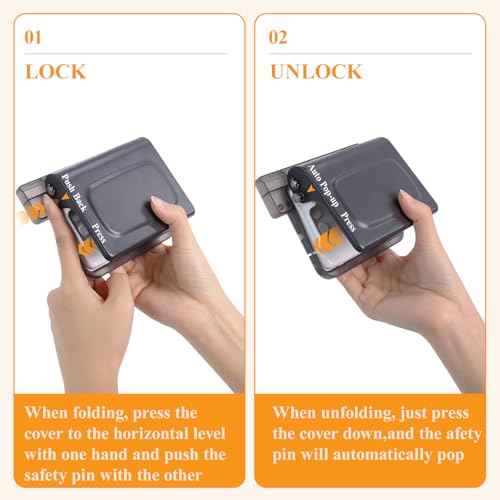 01

LOCK

Push Back

Press

When folding, press the cover to the horizontal level with one hand and push the safety pin with the other

02

UNLOCK

Auto Pop-up

Press

When unfolding, just press the cover down,and the afety pin will automatically pop