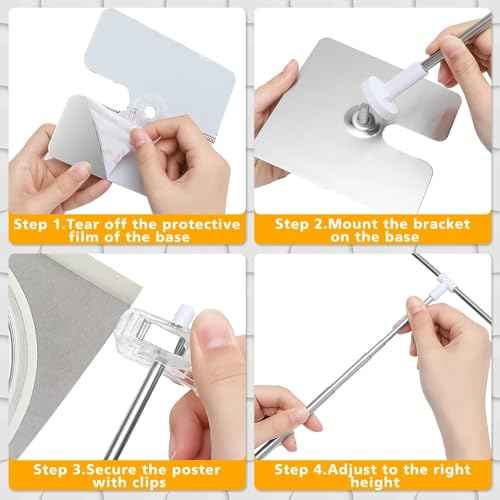 Step 1.Tear off the protective film of the base

Step 2.Mount the bracket on the base

Step 3.Secure the poster with clips

Step 4.Adjust to the right height