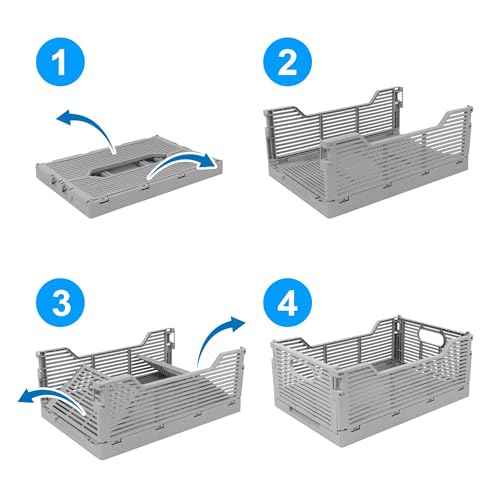 1

2

3

4