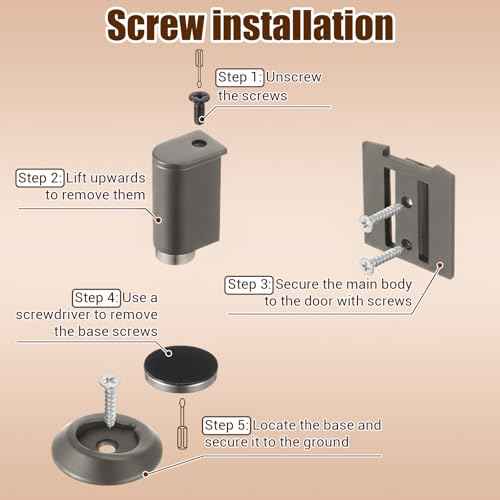 Screw installation

Step 1: Unscrew the screws

Step 2: Lift upwards to remove them

Step 3: Secure the main body to the door with screws

Step 4: Use a screwdriver to remove the base screws

Step 5: Locate the base and secure it to the ground