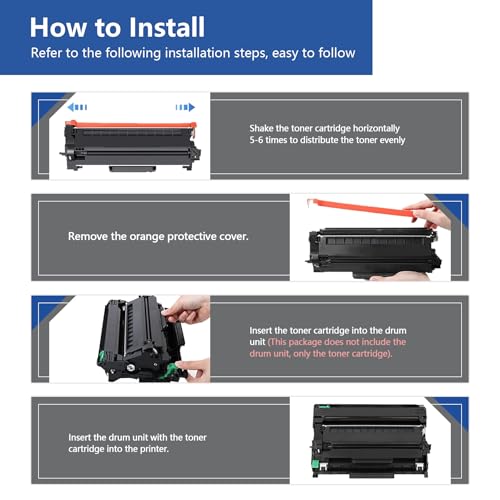 How to Install
Refer to the following installation steps, easy to follow

Shake the toner cartridge horizontally 5-6 times to distribute the toner evenly

Remove the orange protective cover.

Insert the toner cartridge into the drum unit (This package does not include the drum unit, only the toner cartridge).

Insert the drum unit with the toner cartridge into the printer.