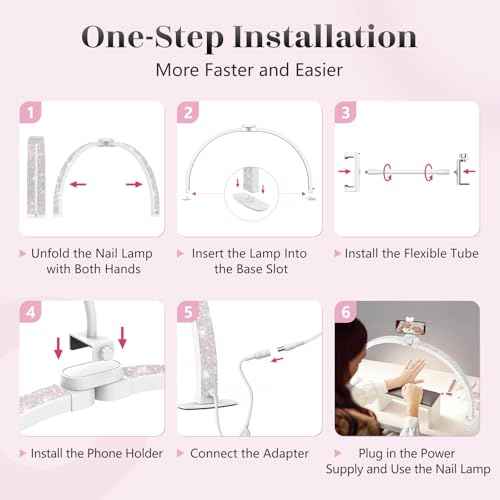 One-Step Installation

More Faster and Easier

1

Unfold the Nail Lamp with Both Hands

2

Insert the Lamp Into the Base Slot

3

Install the Flexible Tube

4

Install the Phone Holder

5

Connect the Adapter

6

Plug in the Power Supply and Use the Nail Lamp