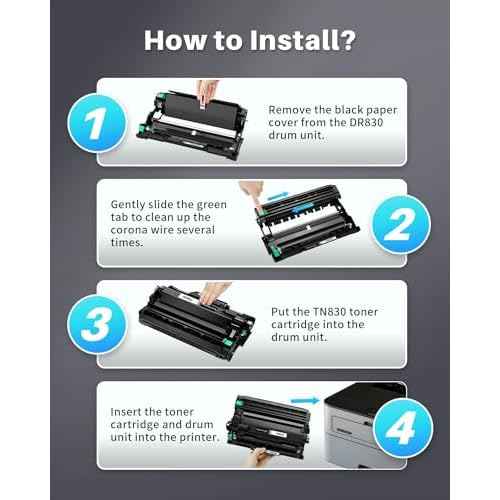 How to Install?

1

Remove the black paper cover from the DR830 drum unit.

Gently slide the green tab to clean up the corona wire several times.

2

3

Put the TN830 toner cartridge into the drum unit.

Insert the toner cartridge and drum unit into the printer.

4