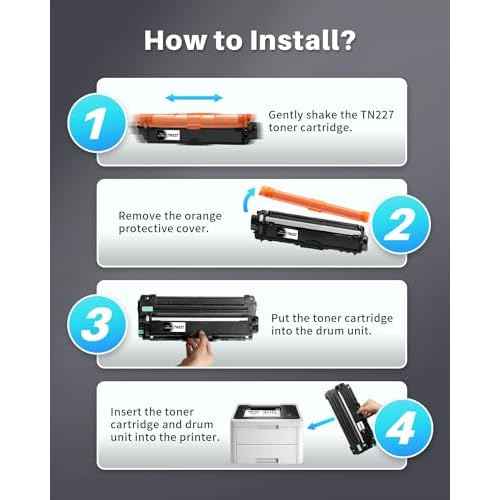 How to Install?

1

Gently shake the TN227 toner cartridge.

Remove the orange protective cover.

2

3

Put the toner cartridge into the drum unit.

Insert the toner cartridge and drum unit into the printer.

4