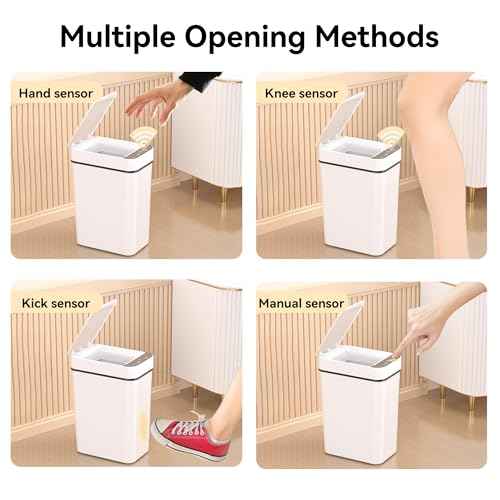 Multiple Opening Methods

Hand sensor

Knee sensor

Kick sensor

Manual sensor