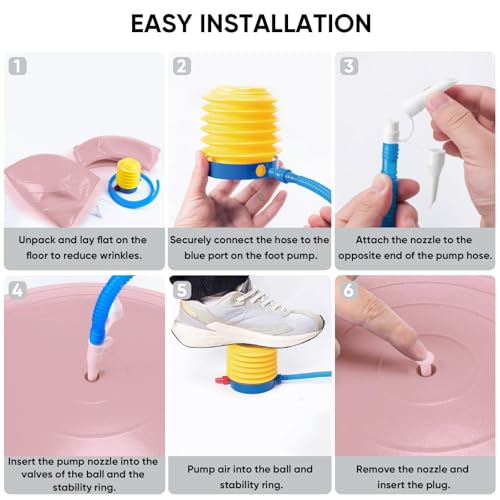 EASY INSTALLATION

1

Unpack and lay flat on the floor to reduce wrinkles.

2

Securely connect the hose to the blue port on the foot pump.

3

Attach the nozzle to the opposite end of the pump hose.

4

Insert the pump nozzle into the valves of the ball and the stability ring.

5

Pump air into the ball and stability ring.

6

Remove the nozzle and insert the plug.