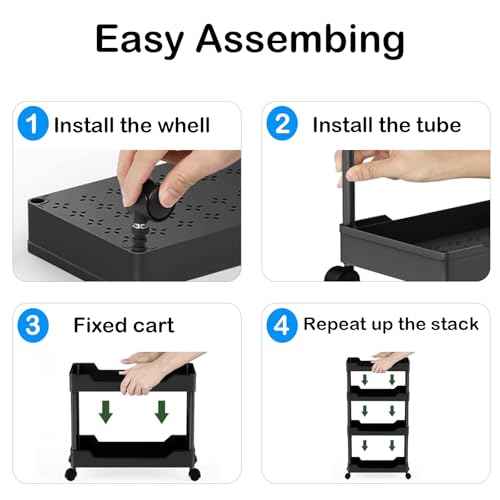 Easy Assembing

1 Install the whell

2 Install the tube

3 Fixed cart

4 Repeat up the stack