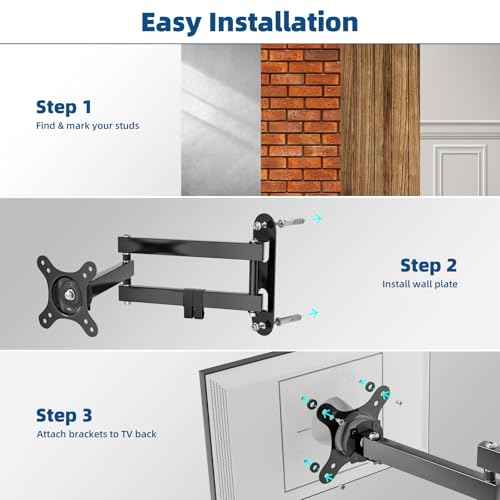 Easy Installation

Step 1
Find & mark your studs

Step 2
Install wall plate

Step 3
Attach brackets to TV back