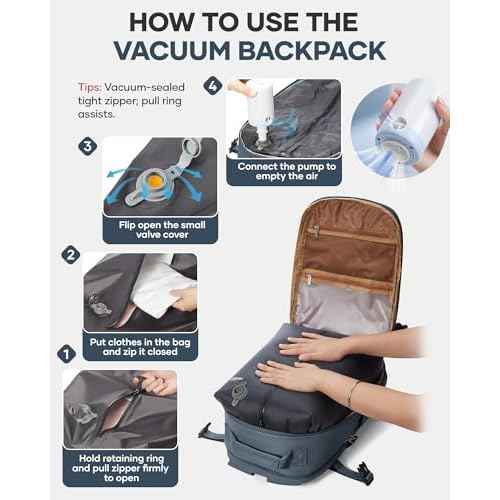 HOW TO USE THE
VACUUM BACKPACK

Tips: Vacuum-sealed tight zipper; pull ring assists.

4
Connect the pump to empty the air

3
Flip open the small valve cover

2
Put clothes in the bag and zip it closed

1
Hold retaining ring and pull zipper firmly to open