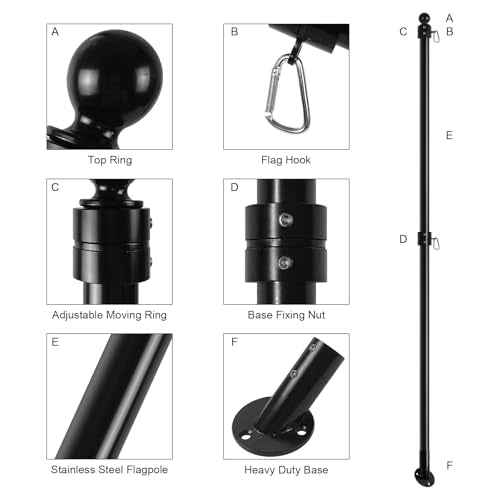 A

Top Ring

B

Flag Hook

C

Adjustable Moving Ring

D

Base Fixing Nut

E

Stainless Steel Flagpole

F

Heavy Duty Base

A
C B

E

D

F