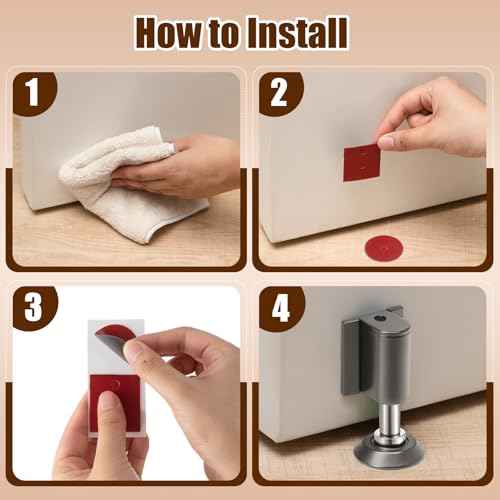 How to Install

1

2

3

4