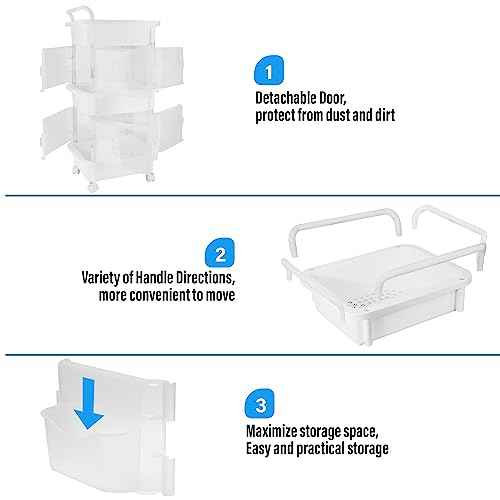 1

Detachable Door,
protect from dust and dirt

2

Variety of Handle Directions,
more convenient to move

3

Maximize storage space,
Easy and practical storage