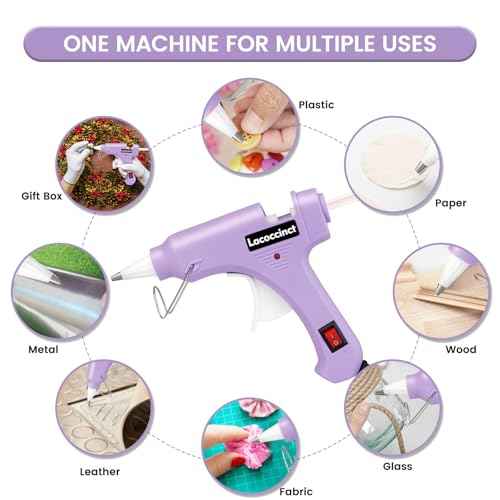 ONE MACHINE FOR MULTIPLE USES

Plastic

Gift Box

Paper

Lacoccinct

Metal

Wood

Leather

Glass

Fabric