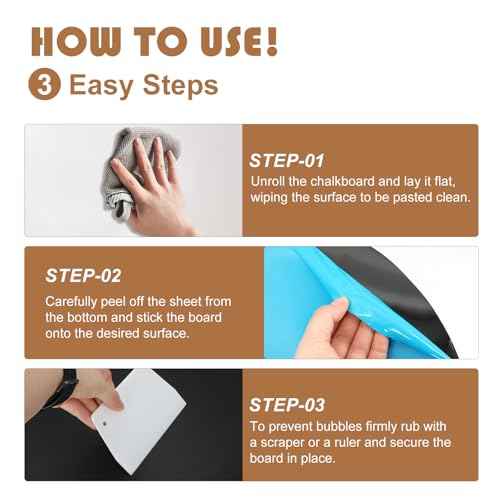 HOW TO USE!

3 Easy Steps

STEP-01
Unroll the chalkboard and lay it flat, wiping the surface to be pasted clean.

STEP-02
Carefully peel off the sheet from the bottom and stick the board onto the desired surface.

STEP-03
To prevent bubbles firmly rub with a scraper or a ruler and secure the board in place.