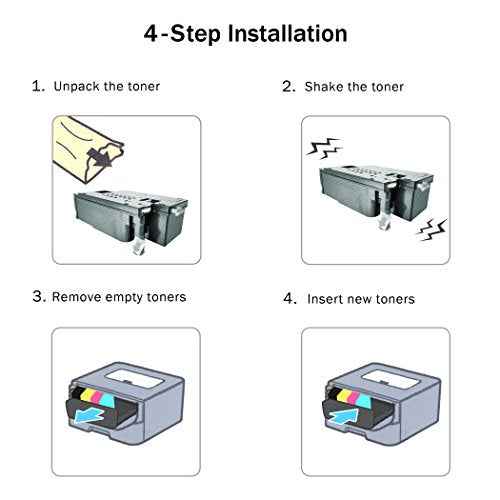 4-Step Installation

1. Unpack the toner

2. Shake the toner

3. Remove empty toners

4. Insert new toners